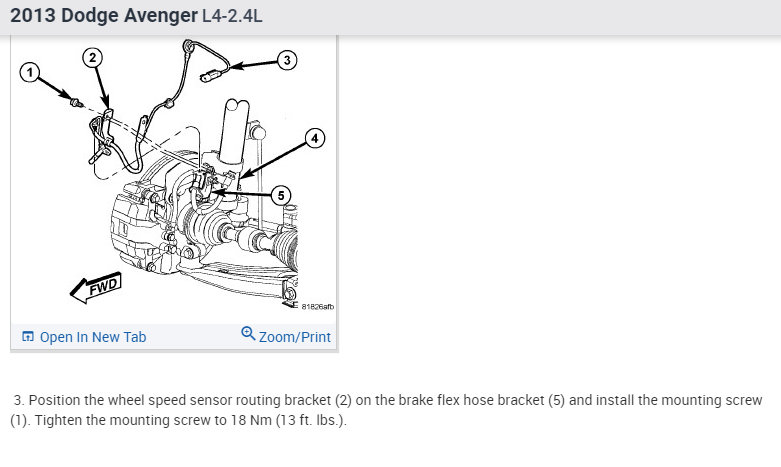 2013 Dodge Avenger L4-2.4L

1
2
3
4
5
FWD
81826afb

Open In New Tab
Zoom/Print

3. Position the wheel speed sensor routing bracket (2) on the brake flex hose bracket (5) and install the mounting screw (1). Tighten the mounting screw to 18 Nm (13 ft. lbs.).