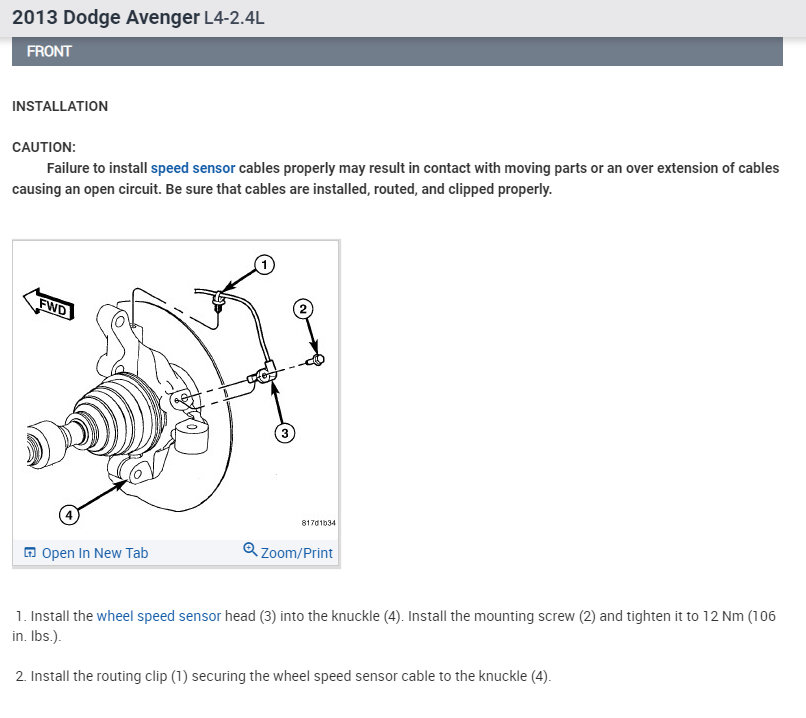 2013 Dodge Avenger L4-2.4L

FRONT

INSTALLATION

CAUTION:
Failure to install speed sensor cables properly may result in contact with moving parts or an over extension of cables causing an open circuit. Be sure that cables are installed, routed, and clipped properly.

FWD
1
2
3
4
817d1b34

Open In New Tab
Zoom/Print

1. Install the wheel speed sensor head (3) into the knuckle (4). Install the mounting screw (2) and tighten it to 12 Nm (106 in. lbs.).

2. Install the routing clip (1) securing the wheel speed sensor cable to the knuckle (4).