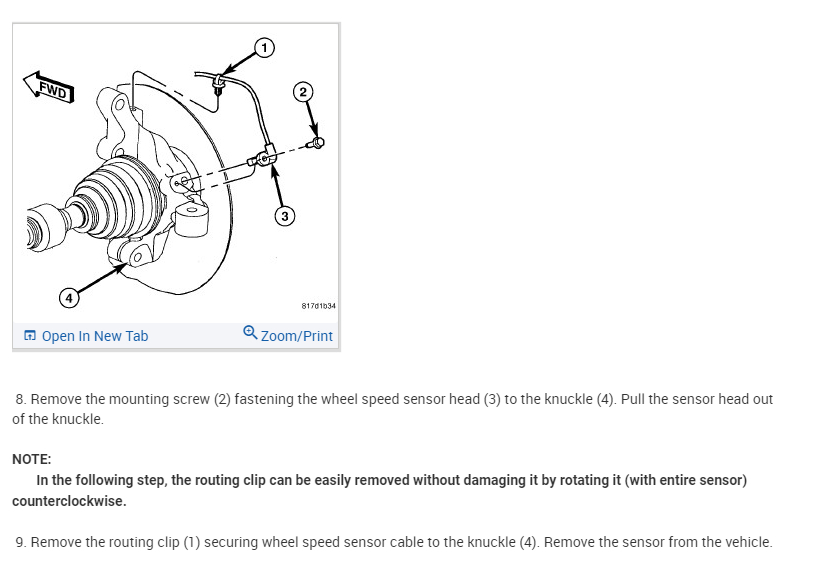 FWD

1

2

3

4

817d1b34

Open In New Tab Zoom/Print

8. Remove the mounting screw (2) fastening the wheel speed sensor head (3) to the knuckle (4). Pull the sensor head out of the knuckle.

NOTE:
In the following step, the routing clip can be easily removed without damaging it by rotating it (with entire sensor) counterclockwise.

9. Remove the routing clip (1) securing wheel speed sensor cable to the knuckle (4). Remove the sensor from the vehicle.