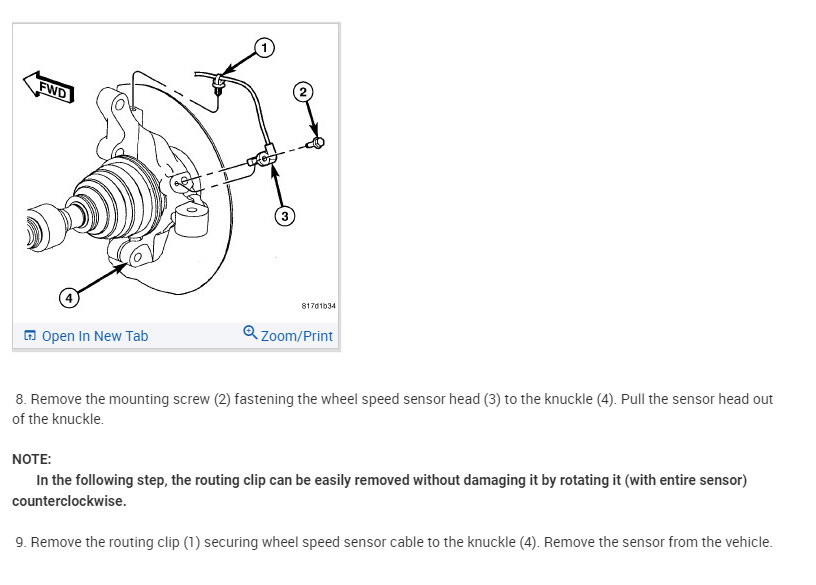 FWD

1

2

3

4

817d1b34

Open In New Tab

Zoom/Print

8. Remove the mounting screw (2) fastening the wheel speed sensor head (3) to the knuckle (4). Pull the sensor head out of the knuckle.

NOTE:
In the following step, the routing clip can be easily removed without damaging it by rotating it (with entire sensor) counterclockwise.

9. Remove the routing clip (1) securing wheel speed sensor cable to the knuckle (4). Remove the sensor from the vehicle.