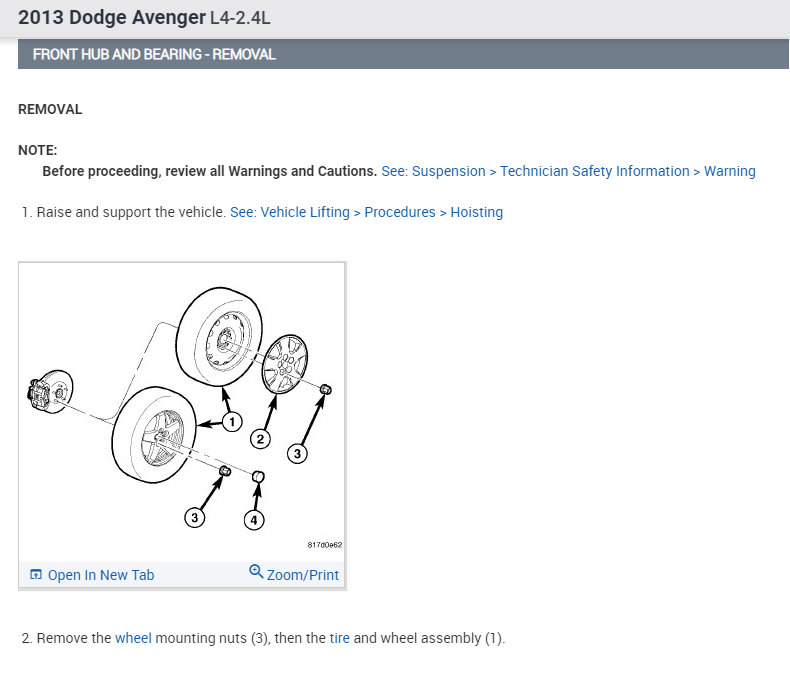 2013 Dodge Avenger L4-2.4L

FRONT HUB AND BEARING - REMOVAL

REMOVAL

NOTE:
Before proceeding, review all Warnings and Cautions. See: Suspension > Technician Safety Information > Warning

1. Raise and support the vehicle. See: Vehicle Lifting > Procedures > Hoisting

1
2
3
3
4
817d0e62

Open In New Tab
Zoom/Print

2. Remove the wheel mounting nuts (3), then the tire and wheel assembly (1).