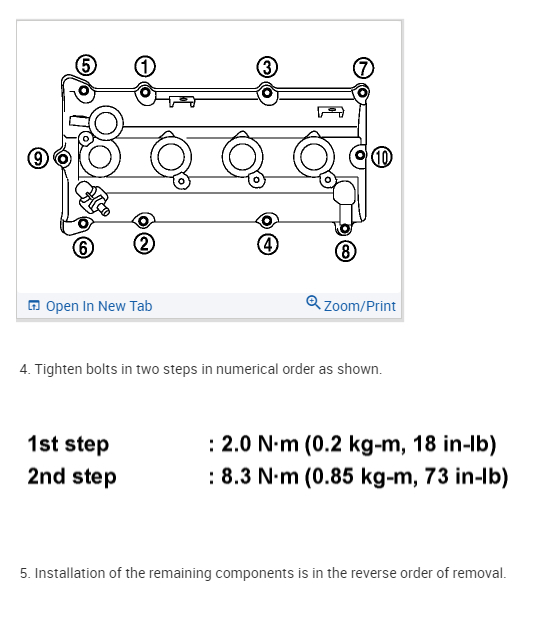 ⑤ ① ③ ⑦
⑨ ⑩
⑥ ② ④ ⑧

Open In New Tab
Zoom/Print

4. Tighten bolts in two steps in numerical order as shown.

1st step : 2.0 N·m (0.2 kg-m, 18 in-lb)
2nd step : 8.3 N·m (0.85 kg-m, 73 in-lb)

5. Installation of the remaining components is in the reverse order of removal.