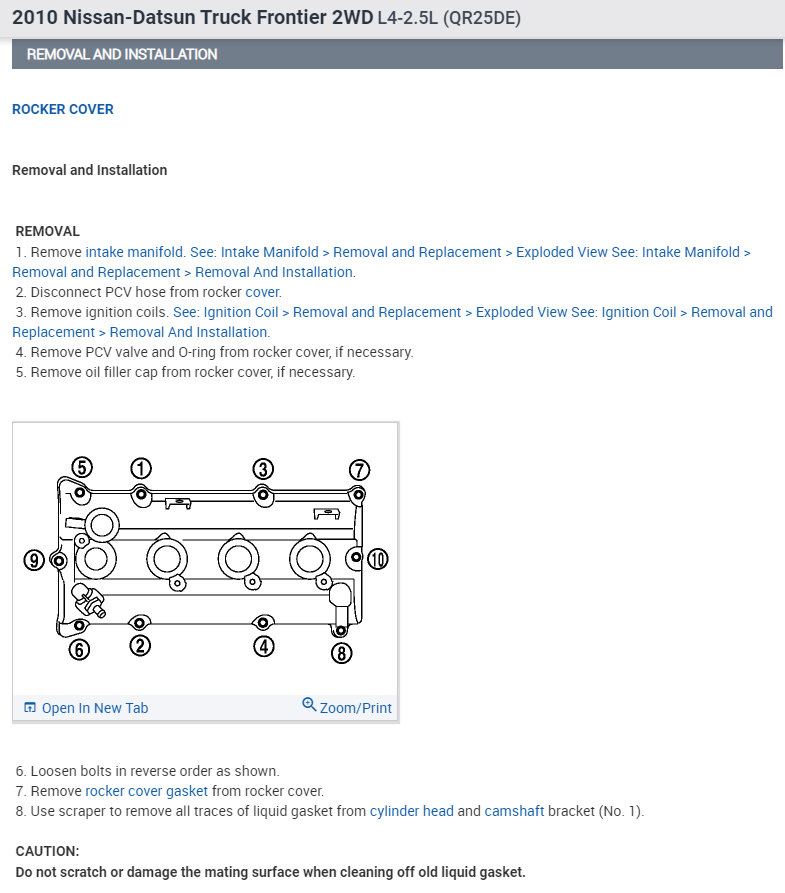 2010 Nissan-Datsun Truck Frontier 2WD L4-2.5L (QR25DE)

REMOVAL AND INSTALLATION

ROCKER COVER

Removal and Installation

REMOVAL
1. Remove intake manifold. See: Intake Manifold > Removal and Replacement > Exploded View See: Intake Manifold > Removal and Replacement > Removal And Installation.
2. Disconnect PCV hose from rocker cover.
3. Remove ignition coils. See: Ignition Coil > Removal and Replacement > Exploded View See: Ignition Coil > Removal and Replacement > Removal And Installation.
4. Remove PCV valve and O-ring from rocker cover, if necessary.
5. Remove oil filler cap from rocker cover, if necessary.

5 1 3 7 9 10 6 2 4 8

Open In New Tab Zoom/Print

6. Loosen bolts in reverse order as shown.
7. Remove rocker cover gasket from rocker cover.
8. Use scraper to remove all traces of liquid gasket from cylinder head and camshaft bracket (No. 1).

CAUTION:
Do not scratch or damage the mating surface when cleaning off old liquid gasket.