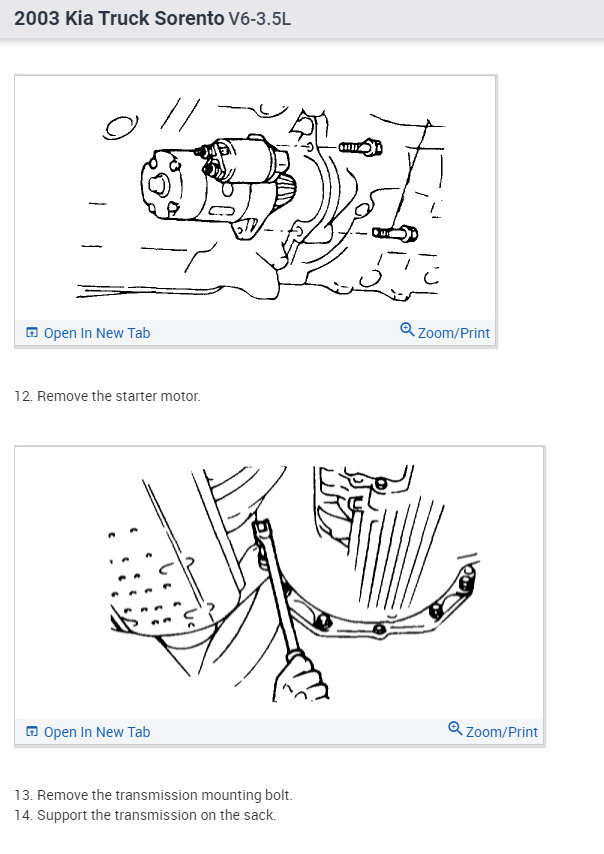 2003 Kia Truck Sorento V6-3.5L

Open In New Tab

Zoom/Print

12. Remove the starter motor.

Open In New Tab

Zoom/Print

13. Remove the transmission mounting bolt.
14. Support the transmission on the sack.