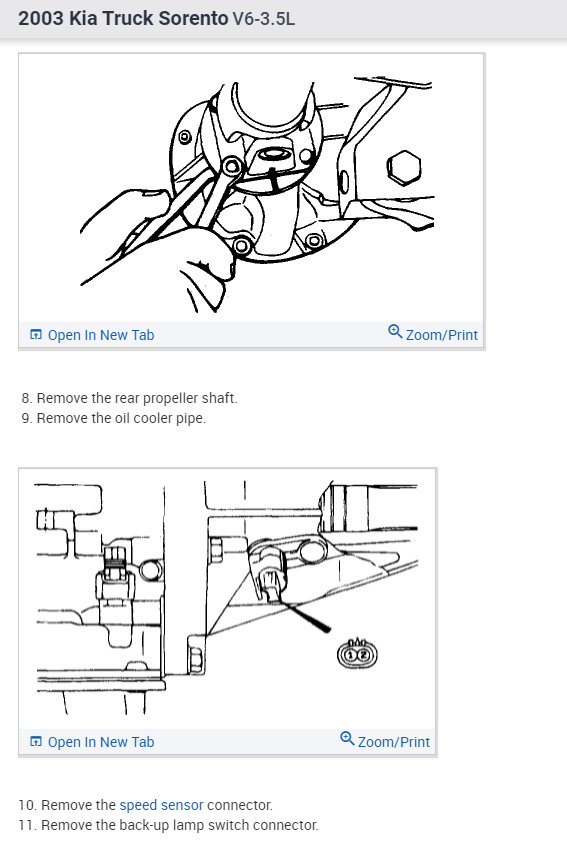 2003 Kia Truck Sorento V6-3.5L

Open In New Tab

Zoom/Print

8. Remove the rear propeller shaft.
9. Remove the oil cooler pipe.

1 2

Open In New Tab

Zoom/Print

10. Remove the speed sensor connector.
11. Remove the back-up lamp switch connector.