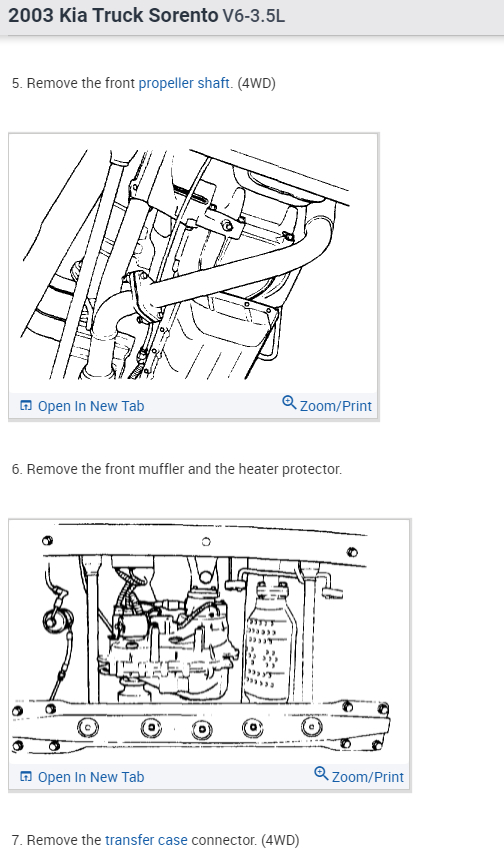 2003 Kia Truck Sorento V6-3.5L

5. Remove the front propeller shaft. (4WD)

Open In New Tab

Zoom/Print

6. Remove the front muffler and the heater protector.

Open In New Tab

Zoom/Print

7. Remove the transfer case connector. (4WD)