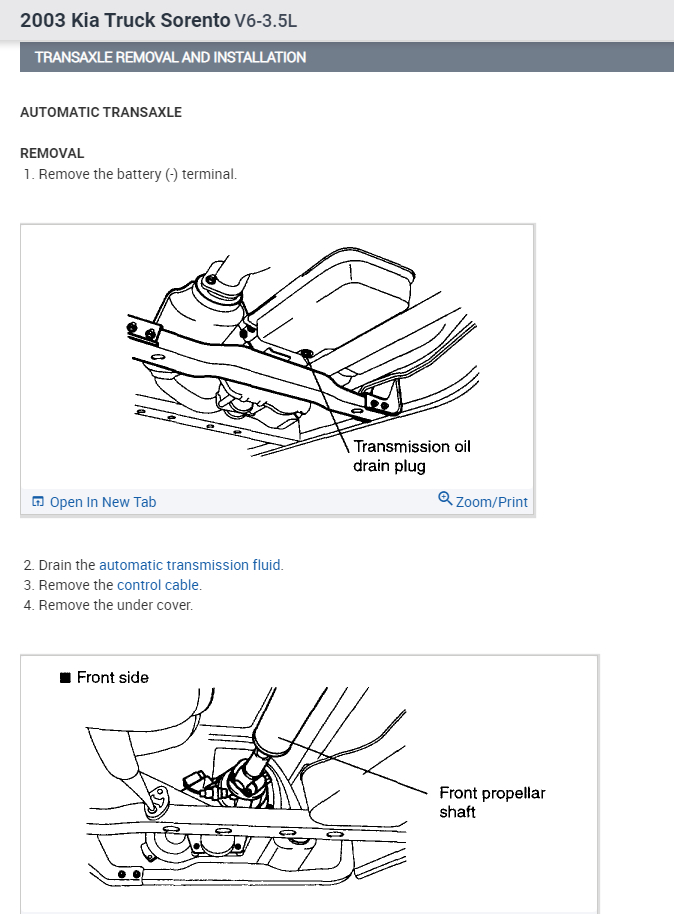 2003 Kia Truck Sorento V6-3.5L

TRANSAXLE REMOVAL AND INSTALLATION

AUTOMATIC TRANSAXLE

REMOVAL
1. Remove the battery (-) terminal.

Transmission oil drain plug

Open In New Tab

Zoom/Print

2. Drain the automatic transmission fluid.
3. Remove the control cable.
4. Remove the under cover.

■ Front side

Front propellar shaft