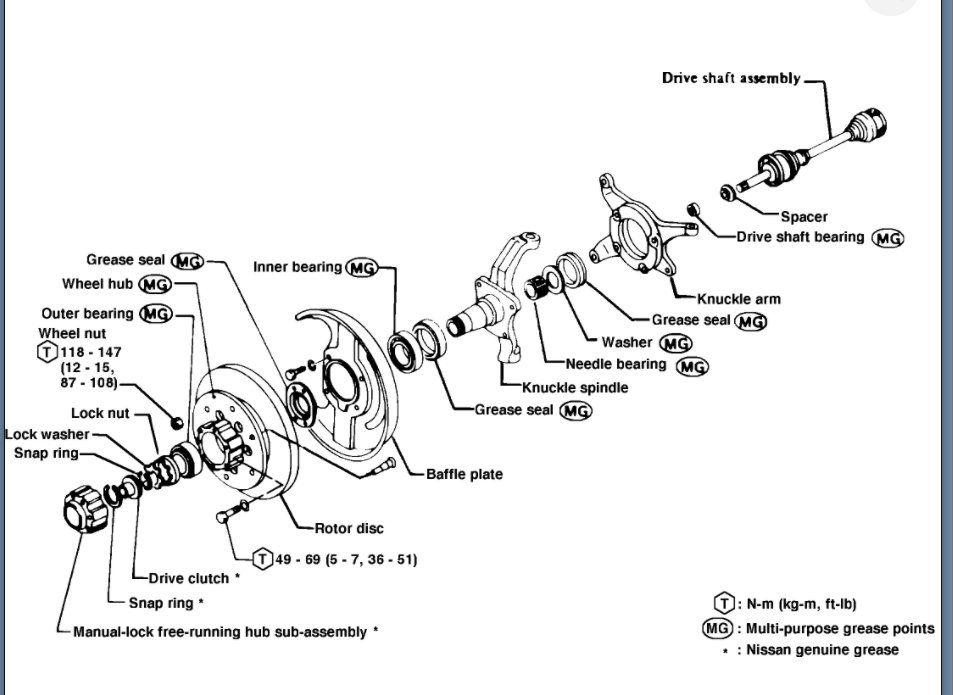 Drive shaft assembly

Spacer

Drive shaft bearing MG

Knuckle arm

Grease seal MG

Washer MG

Needle bearing MG

Knuckle spindle

Grease seal MG

Inner bearing MG

Grease seal MG

Wheel hub MG

Outer bearing MG

Wheel nut
T 118 - 147
(12 - 15,
87 - 108)

Lock nut

Lock washer

Snap ring

Baffle plate

Rotor disc

T 49 - 69 (5 - 7, 36 - 51)

Drive clutch *

Snap ring *

Manual-lock free-running hub sub-assembly *

T : N-m (kg-m, ft-lb)
MG : Multi-purpose grease points
* : Nissan genuine grease