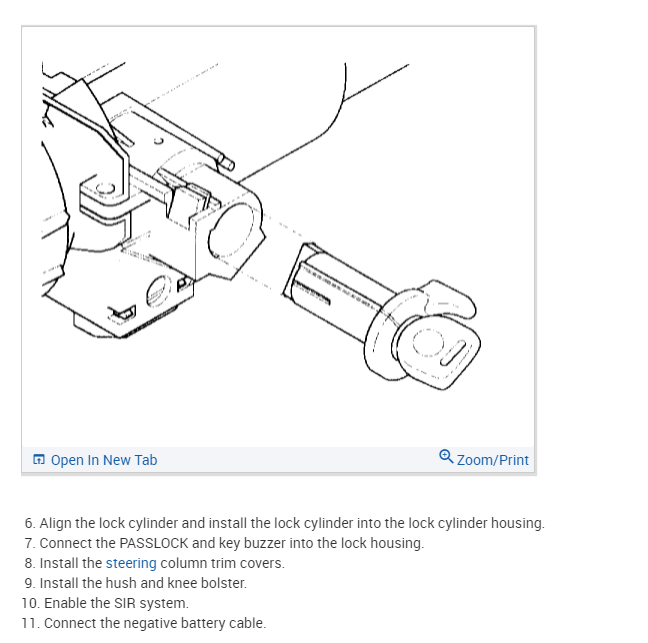 Open In New Tab

Zoom/Print

6. Align the lock cylinder and install the lock cylinder into the lock cylinder housing.
7. Connect the PASSLOCK and key buzzer into the lock housing.
8. Install the steering column trim covers.
9. Install the hush and knee bolster.
10. Enable the SIR system.
11. Connect the negative battery cable.