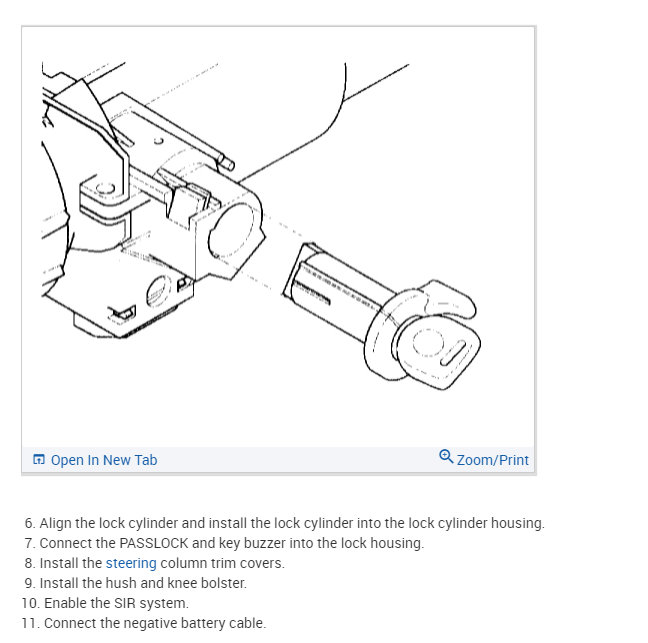 Open In New Tab

Zoom/Print

6. Align the lock cylinder and install the lock cylinder into the lock cylinder housing.
7. Connect the PASSLOCK and key buzzer into the lock housing.
8. Install the steering column trim covers.
9. Install the hush and knee bolster.
10. Enable the SIR system.
11. Connect the negative battery cable.