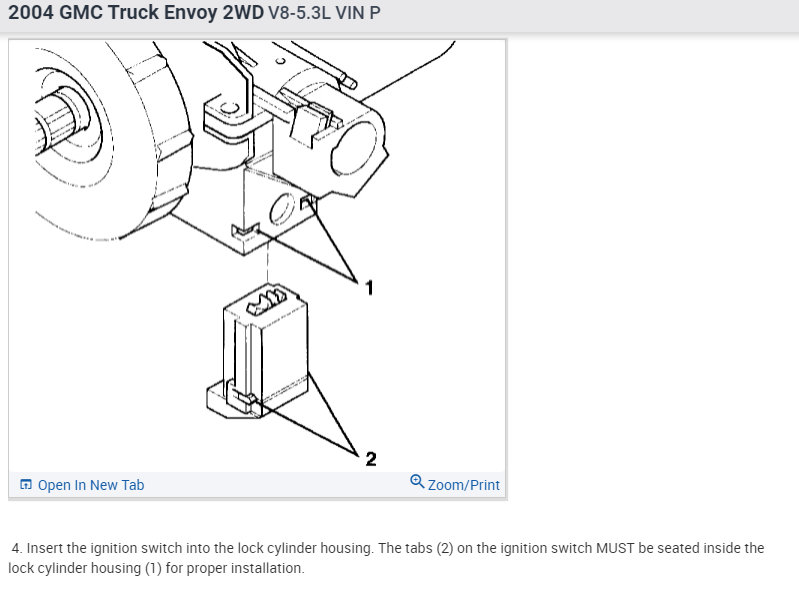 2004 GMC Truck Envoy 2WD V8-5.3L VIN P

1

2

Open In New Tab

Zoom/Print

4. Insert the ignition switch into the lock cylinder housing. The tabs (2) on the ignition switch MUST be seated inside the lock cylinder housing (1) for proper installation.