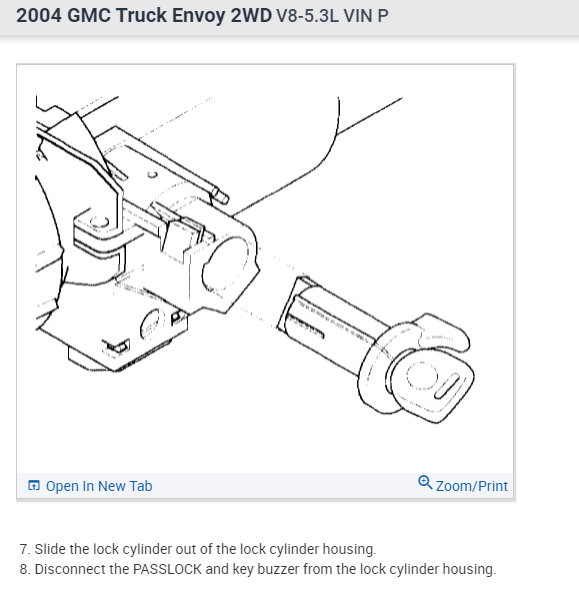 2004 GMC Truck Envoy 2WD V8-5.3L VIN P

Open In New Tab

Zoom/Print

7. Slide the lock cylinder out of the lock cylinder housing.
8. Disconnect the PASSLOCK and key buzzer from the lock cylinder housing.