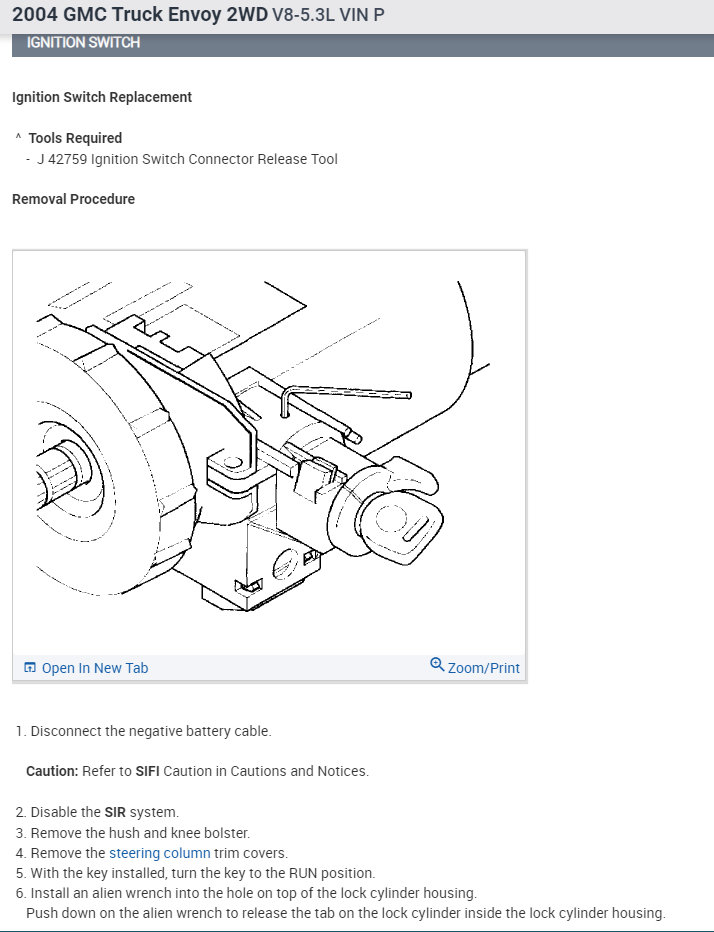 2004 GMC Truck Envoy 2WD V8-5.3L VIN P

IGNITION SWITCH

Ignition Switch Replacement

^ Tools Required
- J 42759 Ignition Switch Connector Release Tool

Removal Procedure

Open In New Tab

Zoom/Print

1. Disconnect the negative battery cable.

Caution: Refer to SIFI Caution in Cautions and Notices.

2. Disable the SIR system.
3. Remove the hush and knee bolster.
4. Remove the steering column trim covers.
5. With the key installed, turn the key to the RUN position.
6. Install an alien wrench into the hole on top of the lock cylinder housing.
Push down on the alien wrench to release the tab on the lock cylinder inside the lock cylinder housing.