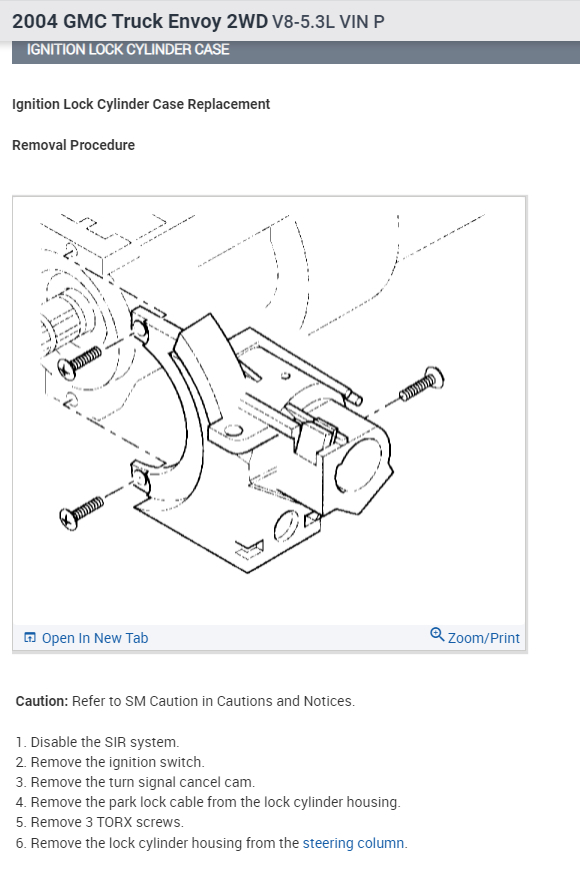 2004 GMC Truck Envoy 2WD V8-5.3L VIN P

IGNITION LOCK CYLINDER CASE

Ignition Lock Cylinder Case Replacement

Removal Procedure

Open In New Tab

Zoom/Print

Caution: Refer to SM Caution in Cautions and Notices.

1. Disable the SIR system.
2. Remove the ignition switch.
3. Remove the turn signal cancel cam.
4. Remove the park lock cable from the lock cylinder housing.
5. Remove 3 TORX screws.
6. Remove the lock cylinder housing from the steering column.