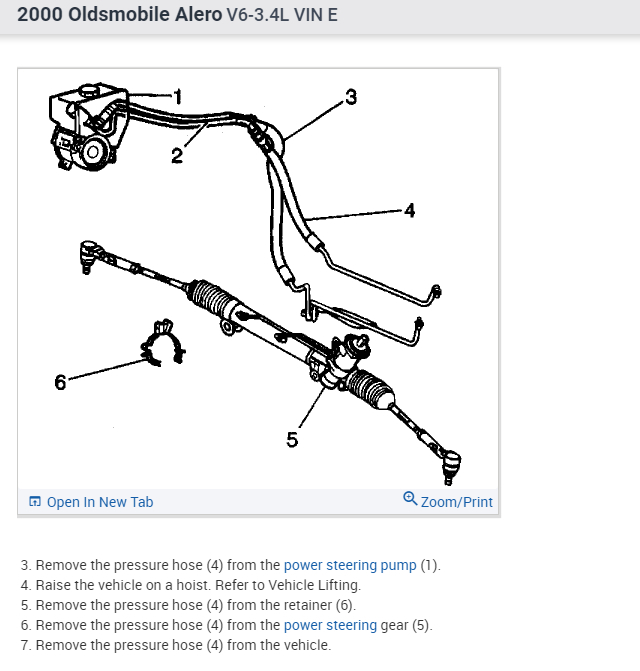 2000 Oldsmobile Alero V6-3.4L VIN E

1
3
2
4
6
5

Open In New Tab
Zoom/Print

3. Remove the pressure hose (4) from the power steering pump (1).
4. Raise the vehicle on a hoist. Refer to Vehicle Lifting.
5. Remove the pressure hose (4) from the retainer (6).
6. Remove the pressure hose (4) from the power steering gear (5).
7. Remove the pressure hose (4) from the vehicle.