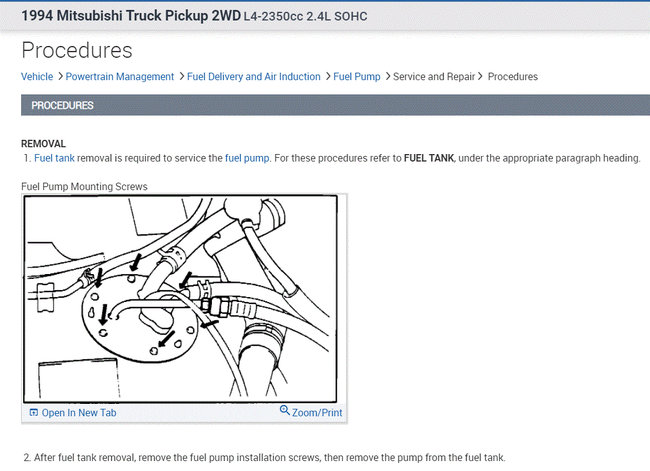 1994 Mitsubishi Truck Pickup 2WD L4-2350cc 2.4L SOHC

Procedures

Vehicle > Powertrain Management > Fuel Delivery and Air Induction > Fuel Pump > Service and Repair > Procedures

PROCEDURES

REMOVAL

1. Fuel tank removal is required to service the fuel pump. For these procedures refer to FUEL TANK, under the appropriate paragraph heading.

Fuel Pump Mounting Screws

Open In New Tab

Zoom/Print

2. After fuel tank removal, remove the fuel pump installation screws, then remove the pump from the fuel tank.