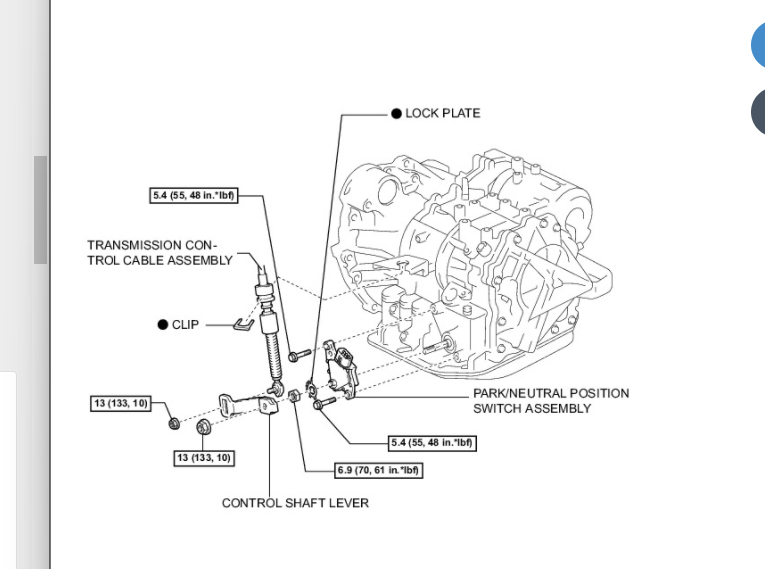 ● LOCK PLATE

5.4 (55, 48 in.*lbf)

TRANSMISSION CONTROL CABLE ASSEMBLY

● CLIP

13 (133, 10)

13 (133, 10)

PARK/NEUTRAL POSITION SWITCH ASSEMBLY

5.4 (55, 48 in.*lbf)

6.9 (70, 61 in.*lbf)

CONTROL SHAFT LEVER