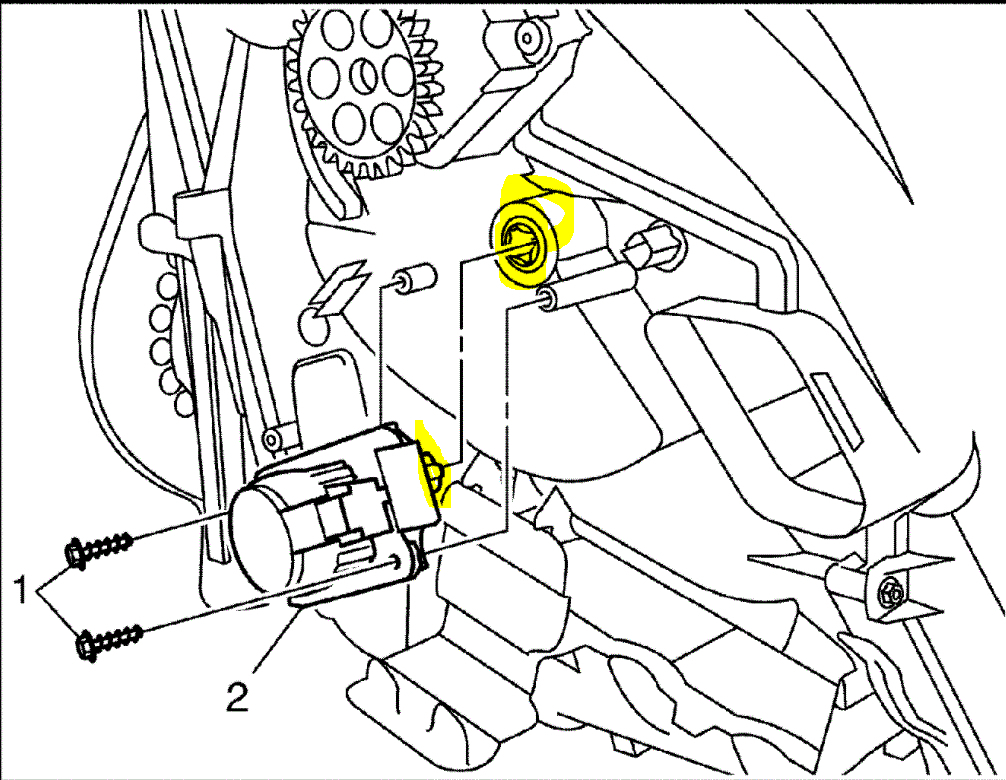 1
2