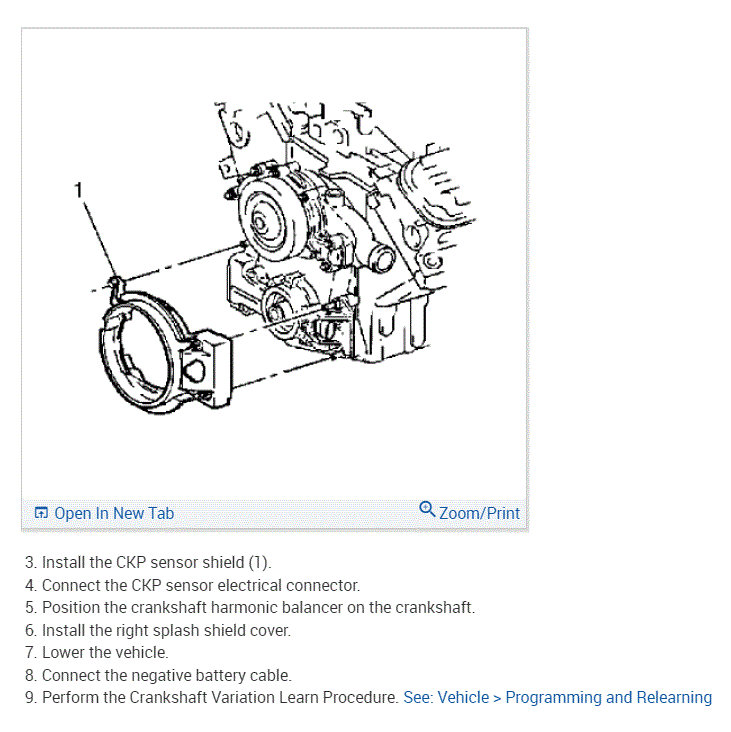 1

Open In New Tab

Zoom/Print

3. Install the CKP sensor shield (1).
4. Connect the CKP sensor electrical connector.
5. Position the crankshaft harmonic balancer on the crankshaft.
6. Install the right splash shield cover.
7. Lower the vehicle.
8. Connect the negative battery cable.
9. Perform the Crankshaft Variation Learn Procedure. See: Vehicle > Programming and Relearning