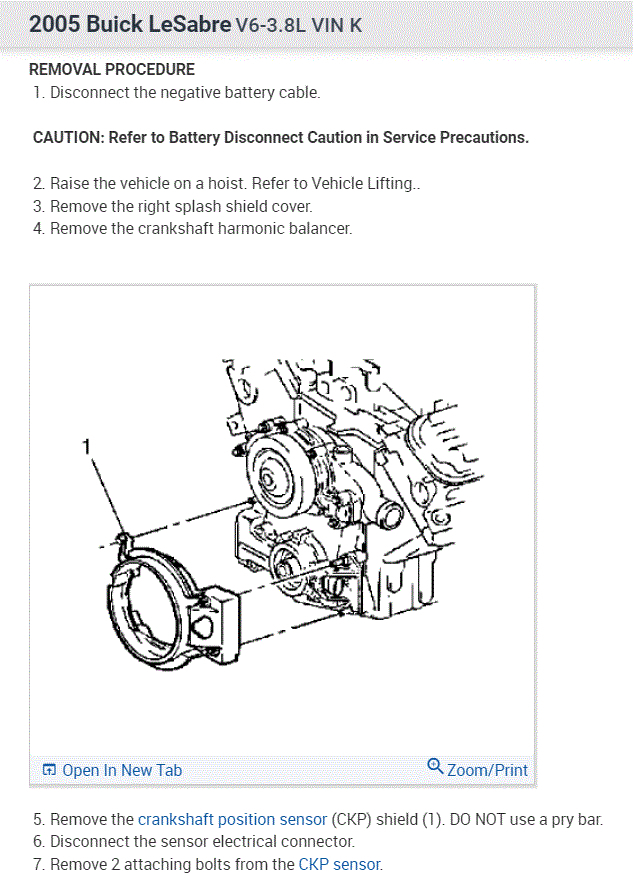 2005 Buick LeSabre V6-3.8L VIN K

REMOVAL PROCEDURE
1. Disconnect the negative battery cable.

CAUTION: Refer to Battery Disconnect Caution in Service Precautions.

2. Raise the vehicle on a hoist. Refer to Vehicle Lifting..
3. Remove the right splash shield cover.
4. Remove the crankshaft harmonic balancer.

1

Open In New Tab

Zoom/Print

5. Remove the crankshaft position sensor (CKP) shield (1). DO NOT use a pry bar.
6. Disconnect the sensor electrical connector.
7. Remove 2 attaching bolts from the CKP sensor.