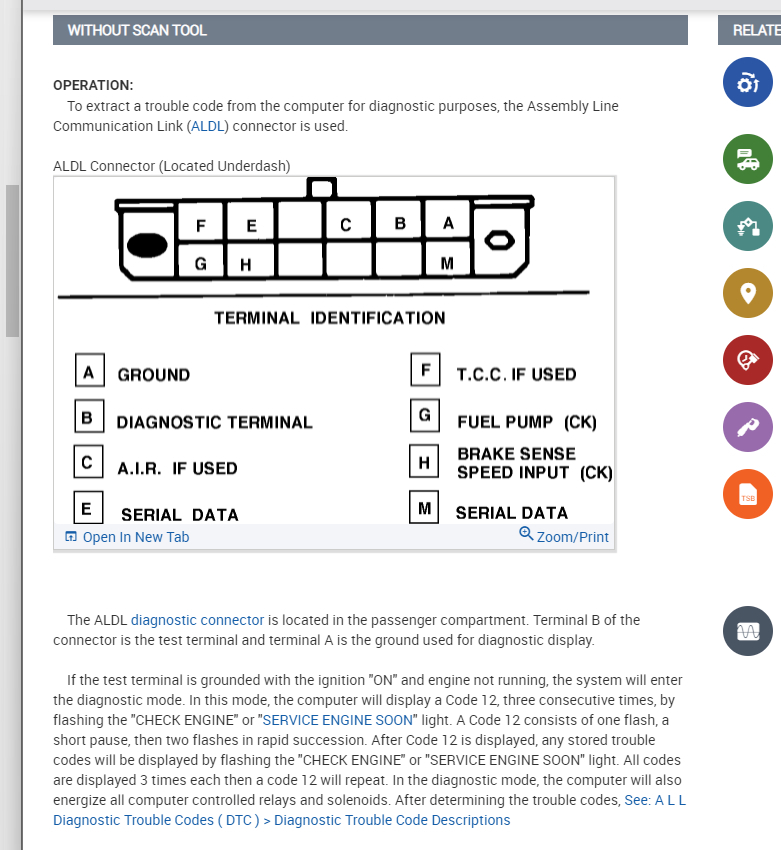 WITHOUT SCAN TOOL

RELATE

OPERATION:
To extract a trouble code from the computer for diagnostic purposes, the Assembly Line Communication Link (ALDL) connector is used.

ALDL Connector (Located Underdash)

F E C B A
G H M

TERMINAL IDENTIFICATION

A GROUND
B DIAGNOSTIC TERMINAL
C A.I.R. IF USED
E SERIAL DATA
F T.C.C. IF USED
G FUEL PUMP (CK)
H BRAKE SENSE SPEED INPUT (CK)
M SERIAL DATA

Open In New Tab
Zoom/Print

TSB

The ALDL diagnostic connector is located in the passenger compartment. Terminal B of the connector is the test terminal and terminal A is the ground used for diagnostic display.

If the test terminal is grounded with the ignition "ON" and engine not running, the system will enter the diagnostic mode. In this mode, the computer will display a Code 12, three consecutive times, by flashing the "CHECK ENGINE" or "SERVICE ENGINE SOON" light. A Code 12 consists of one flash, a short pause, then two flashes in rapid succession. After Code 12 is displayed, any stored trouble codes will be displayed by flashing the "CHECK ENGINE" or "SERVICE ENGINE SOON" light. All codes are displayed 3 times each then a code 12 will repeat. In the diagnostic mode, the computer will also energize all computer controlled relays and solenoids. After determining the trouble codes, See: A L L Diagnostic Trouble Codes ( DTC ) > Diagnostic Trouble Code Descriptions