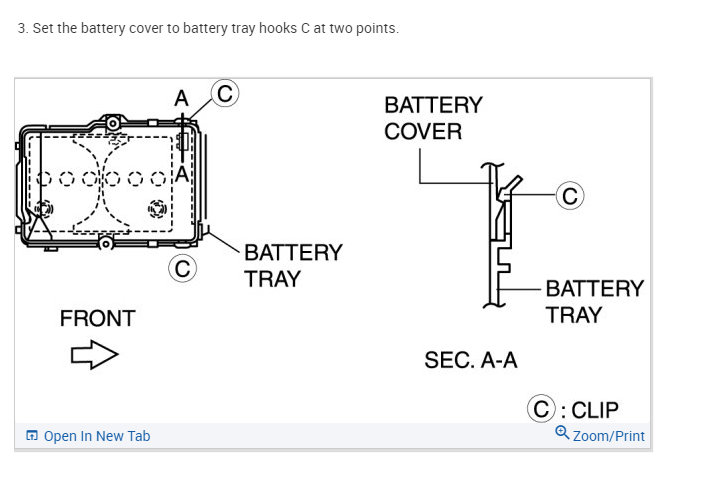 3. Set the battery cover to battery tray hooks C at two points.

A
C
A
C
BATTERY TRAY
FRONT

BATTERY COVER
C
BATTERY TRAY
SEC. A-A
C : CLIP

Open In New Tab
Zoom/Print