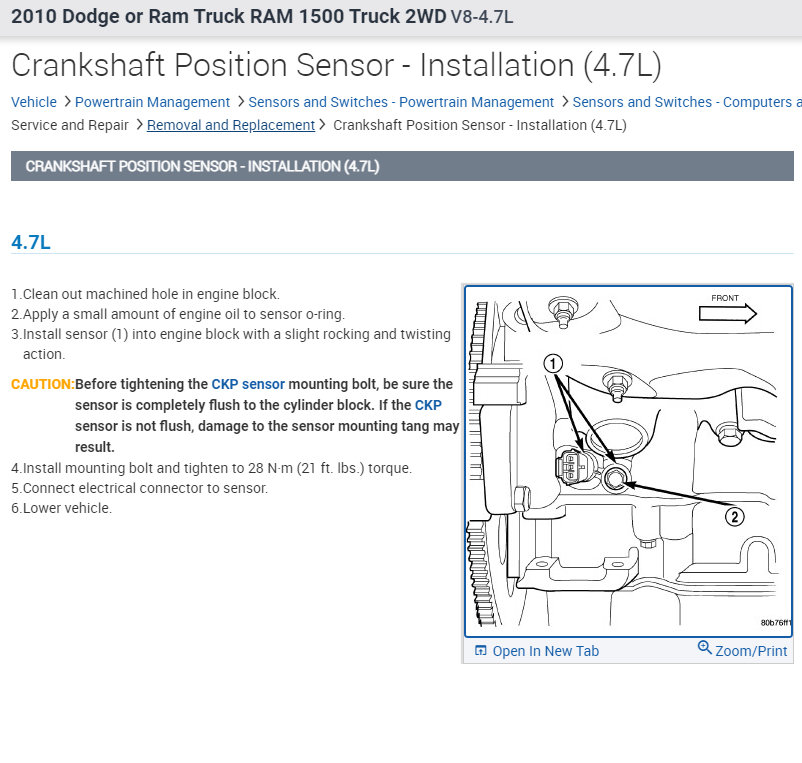 2010 Dodge or Ram Truck RAM 1500 Truck 2WD V8-4.7L

Crankshaft Position Sensor - Installation (4.7L)

Vehicle > Powertrain Management > Sensors and Switches - Powertrain Management > Sensors and Switches - Computers a
Service and Repair > Removal and Replacement > Crankshaft Position Sensor - Installation (4.7L)

CRANKSHAFT POSITION SENSOR - INSTALLATION (4.7L)

4.7L

1.Clean out machined hole in engine block.
2.Apply a small amount of engine oil to sensor o-ring.
3.Install sensor (1) into engine block with a slight rocking and twisting action.

CAUTION:Before tightening the CKP sensor mounting bolt, be sure the sensor is completely flush to the cylinder block. If the CKP sensor is not flush, damage to the sensor mounting tang may result.

4.Install mounting bolt and tighten to 28 N·m (21 ft. lbs.) torque.
5.Connect electrical connector to sensor.
6.Lower vehicle.

FRONT
1
2
80b76ff1

Open In New Tab
Zoom/Print