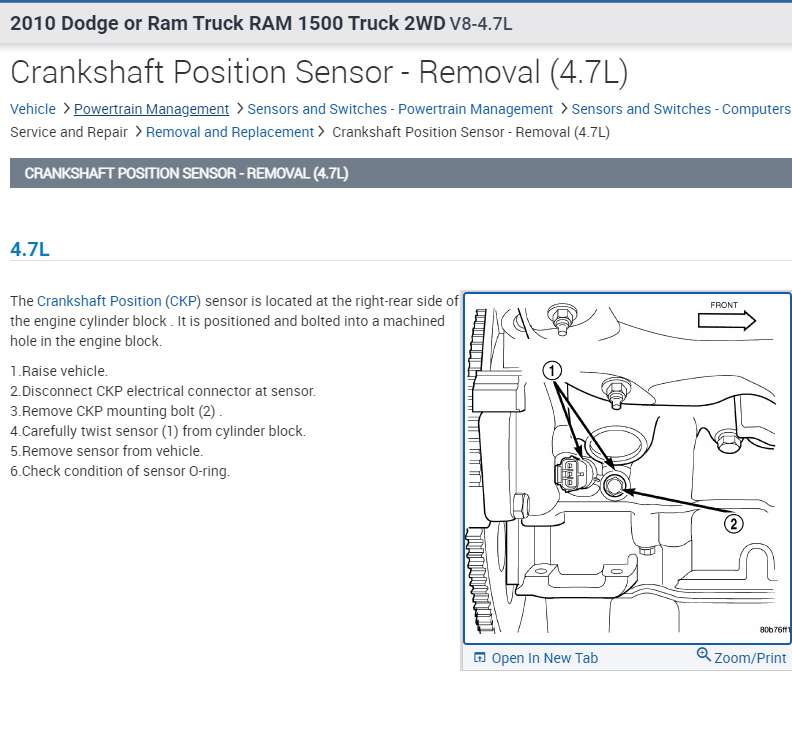 2010 Dodge or Ram Truck RAM 1500 Truck 2WD V8-4.7L

Crankshaft Position Sensor - Removal (4.7L)

Vehicle > Powertrain Management > Sensors and Switches - Powertrain Management > Sensors and Switches - Computers Service and Repair > Removal and Replacement > Crankshaft Position Sensor - Removal (4.7L)

CRANKSHAFT POSITION SENSOR - REMOVAL (4.7L)

4.7L

The Crankshaft Position (CKP) sensor is located at the right-rear side of the engine cylinder block . It is positioned and bolted into a machined hole in the engine block.

1.Raise vehicle.
2.Disconnect CKP electrical connector at sensor.
3.Remove CKP mounting bolt (2) .
4.Carefully twist sensor (1) from cylinder block.
5.Remove sensor from vehicle.
6.Check condition of sensor O-ring.

FRONT

1

2

80b76ff1

Open In New Tab

Zoom/Print