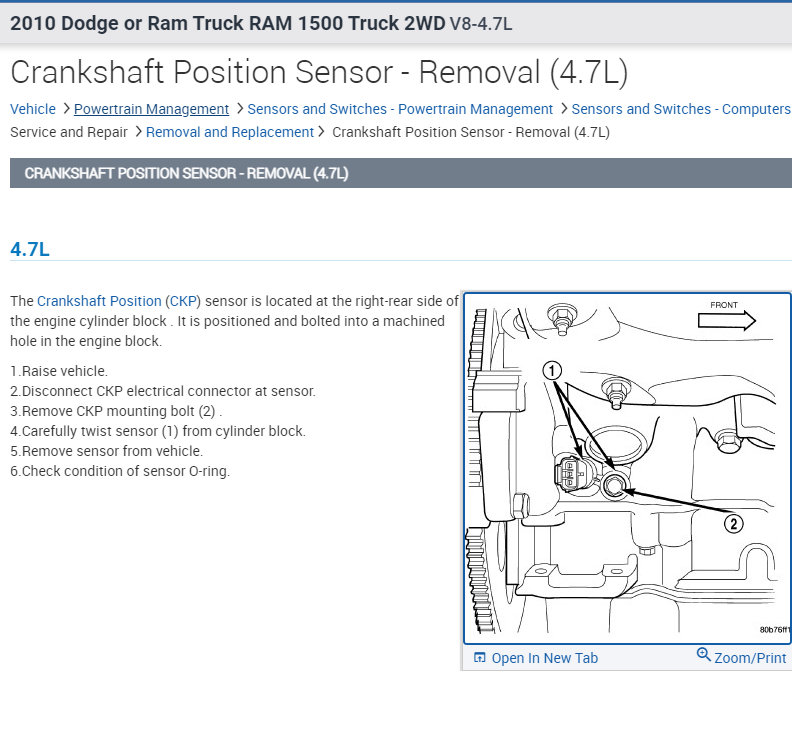 2010 Dodge or Ram Truck RAM 1500 Truck 2WD V8-4.7L

Crankshaft Position Sensor - Removal (4.7L)

Vehicle > Powertrain Management > Sensors and Switches - Powertrain Management > Sensors and Switches - Computers Service and Repair > Removal and Replacement > Crankshaft Position Sensor - Removal (4.7L)

CRANKSHAFT POSITION SENSOR - REMOVAL (4.7L)

4.7L

The Crankshaft Position (CKP) sensor is located at the right-rear side of the engine cylinder block . It is positioned and bolted into a machined hole in the engine block.

1.Raise vehicle.
2.Disconnect CKP electrical connector at sensor.
3.Remove CKP mounting bolt (2) .
4.Carefully twist sensor (1) from cylinder block.
5.Remove sensor from vehicle.
6.Check condition of sensor O-ring.

FRONT
1
2
80b76ff1

Open In New Tab
Zoom/Print