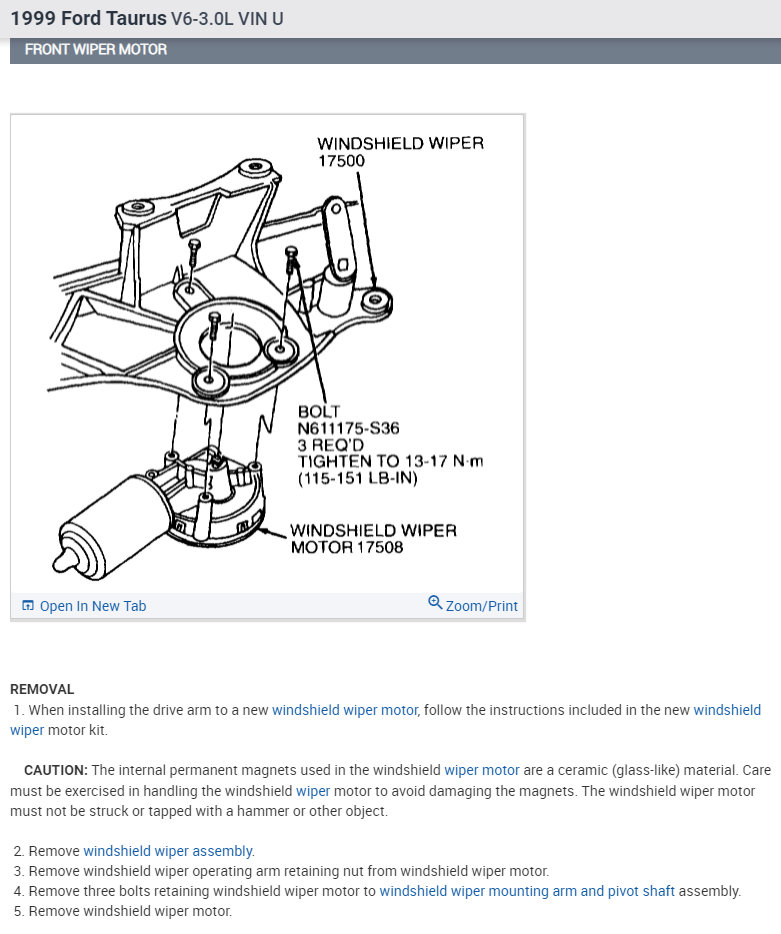 1999 Ford Taurus V6-3.0L VIN U

FRONT WIPER MOTOR

WINDSHIELD WIPER
17500

BOLT
N611175-S36
3 REQ'D
TIGHTEN TO 13-17 N·m
(115-151 LB-IN)

WINDSHIELD WIPER
MOTOR 17508

Open In New Tab

Zoom/Print

REMOVAL

1. When installing the drive arm to a new windshield wiper motor, follow the instructions included in the new windshield wiper motor kit.

CAUTION: The internal permanent magnets used in the windshield wiper motor are a ceramic (glass-like) material. Care must be exercised in handling the windshield wiper motor to avoid damaging the magnets. The windshield wiper motor must not be struck or tapped with a hammer or other object.

2. Remove windshield wiper assembly.
3. Remove windshield wiper operating arm retaining nut from windshield wiper motor.
4. Remove three bolts retaining windshield wiper motor to windshield wiper mounting arm and pivot shaft assembly.
5. Remove windshield wiper motor.