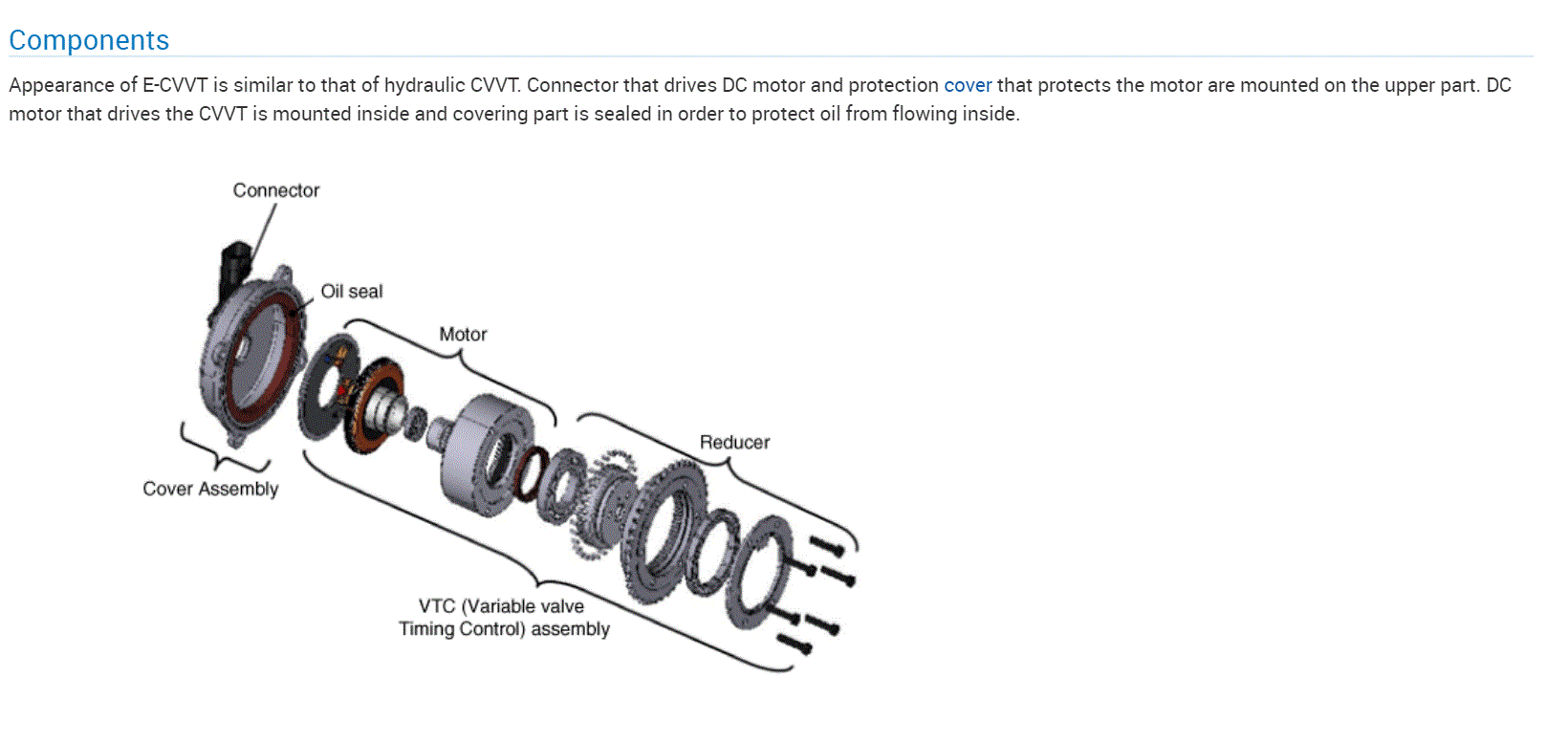 Components

Appearance of E-CVVT is similar to that of hydraulic CVVT. Connector that drives DC motor and protection cover that protects the motor are mounted on the upper part. DC motor that drives the CVVT is mounted inside and covering part is sealed in order to protect oil from flowing inside.

Connector

Oil seal

Motor

Reducer

Cover Assembly

VTC (Variable valve Timing Control) assembly