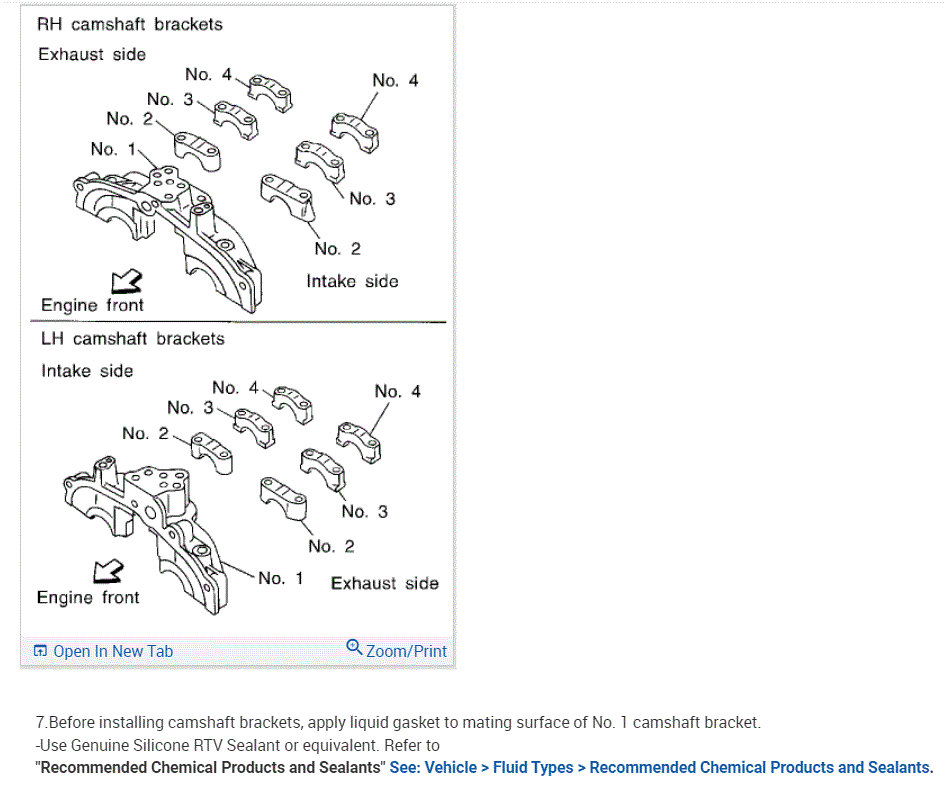 RH camshaft brackets
Exhaust side
No. 4
No. 3
No. 2
No. 1
No. 4
No. 3
No. 2
Intake side
Engine front

LH camshaft brackets
Intake side
No. 4
No. 3
No. 2
No. 4
No. 3
No. 2
No. 1
Exhaust side
Engine front

Open In New Tab
Zoom/Print

7.Before installing camshaft brackets, apply liquid gasket to mating surface of No. 1 camshaft bracket.
-Use Genuine Silicone RTV Sealant or equivalent. Refer to
"Recommended Chemical Products and Sealants" See: Vehicle > Fluid Types > Recommended Chemical Products and Sealants.