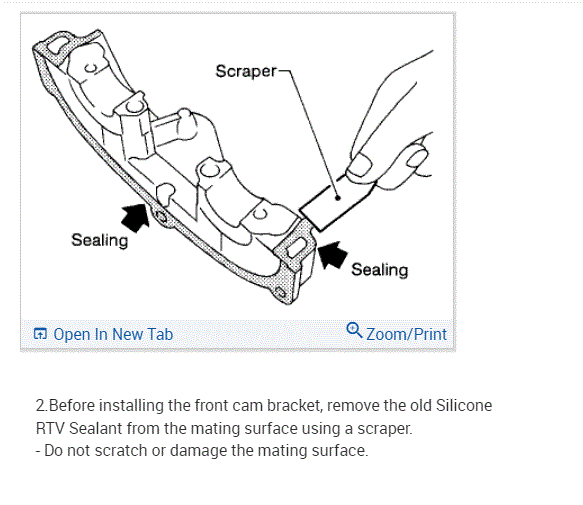 Scraper

Sealing

Sealing

Open In New Tab

Zoom/Print

2.Before installing the front cam bracket, remove the old Silicone RTV Sealant from the mating surface using a scraper.
- Do not scratch or damage the mating surface.