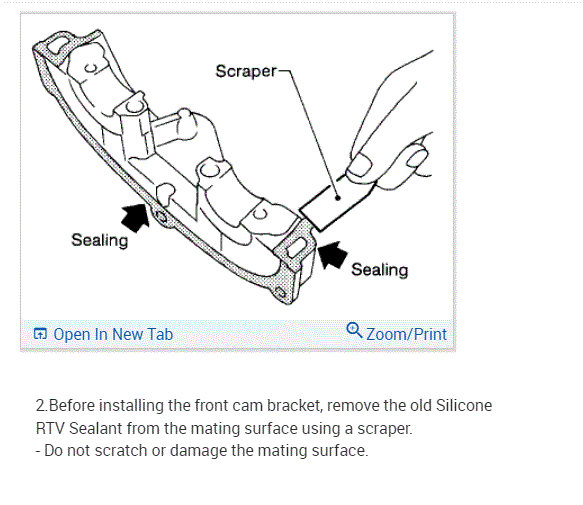 Scraper

Sealing

Sealing

Open In New Tab

Zoom/Print

2.Before installing the front cam bracket, remove the old Silicone RTV Sealant from the mating surface using a scraper.
- Do not scratch or damage the mating surface.