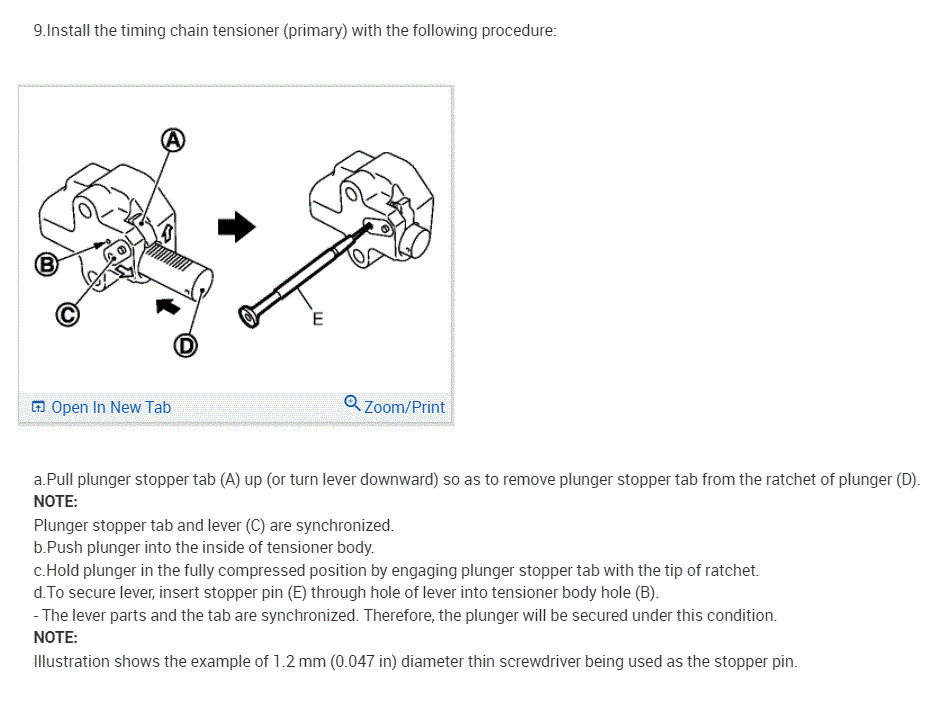 9.Install the timing chain tensioner (primary) with the following procedure:

A

B

C

D

E

Open In New Tab

Zoom/Print

a.Pull plunger stopper tab (A) up (or turn lever downward) so as to remove plunger stopper tab from the ratchet of plunger (D).
NOTE:
Plunger stopper tab and lever (C) are synchronized.
b.Push plunger into the inside of tensioner body.
c.Hold plunger in the fully compressed position by engaging plunger stopper tab with the tip of ratchet.
d.To secure lever, insert stopper pin (E) through hole of lever into tensioner body hole (B).
- The lever parts and the tab are synchronized. Therefore, the plunger will be secured under this condition.
NOTE:
Illustration shows the example of 1.2 mm (0.047 in) diameter thin screwdriver being used as the stopper pin.