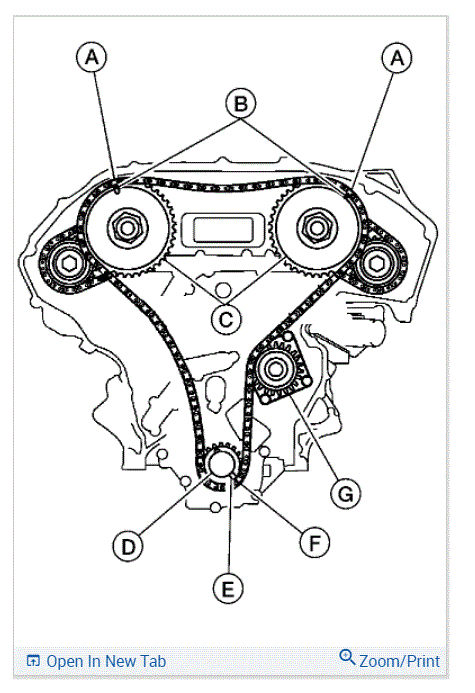 A
A
B
C
G
D
F
E
Open In New Tab
Zoom/Print