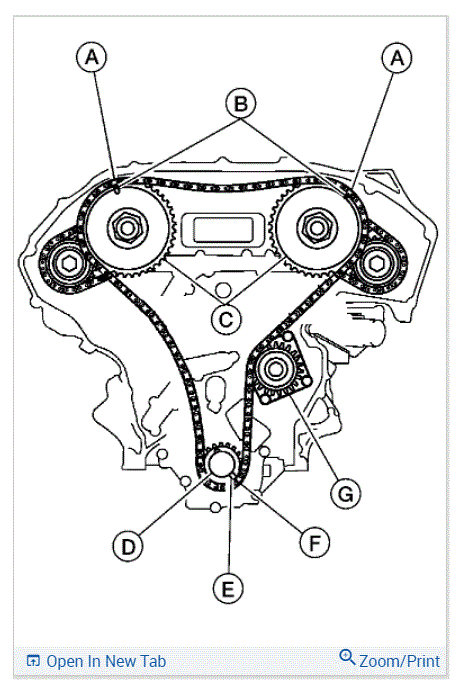 A
A
B
C
G
D
F
E

Open In New Tab
Zoom/Print