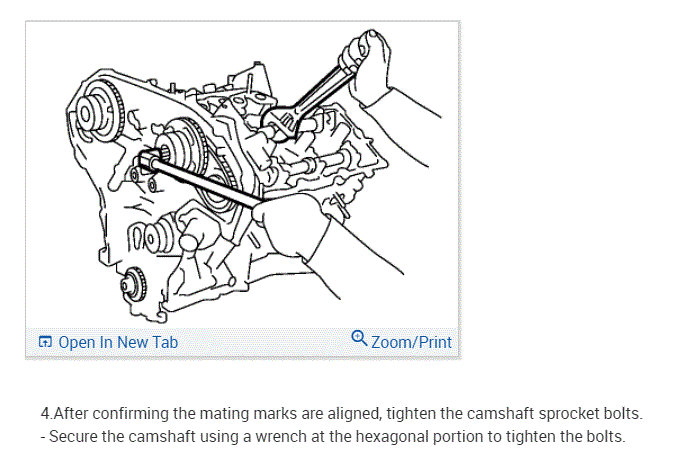 Open In New Tab
Zoom/Print

4.After confirming the mating marks are aligned, tighten the camshaft sprocket bolts.
- Secure the camshaft using a wrench at the hexagonal portion to tighten the bolts.