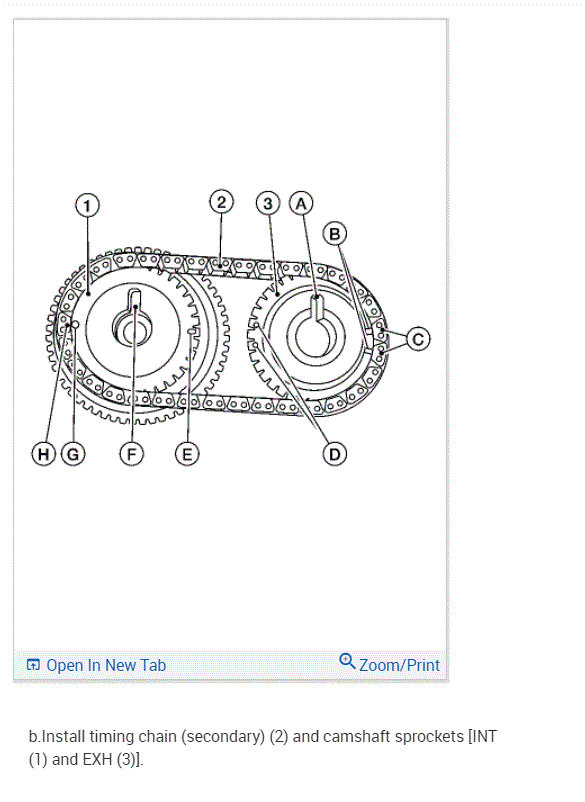 1
2
3
A
B
C
H
G
F
E
D

Open In New Tab
Zoom/Print

b.Install timing chain (secondary) (2) and camshaft sprockets [INT (1) and EXH (3)].