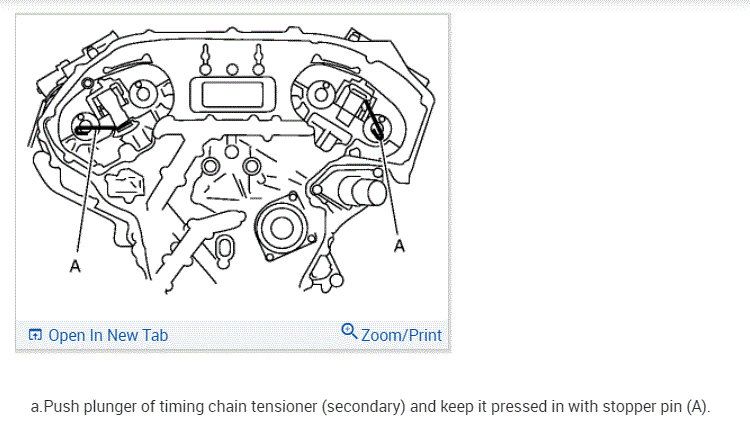 A

A

Open In New Tab

Zoom/Print

a.Push plunger of timing chain tensioner (secondary) and keep it pressed in with stopper pin (A).