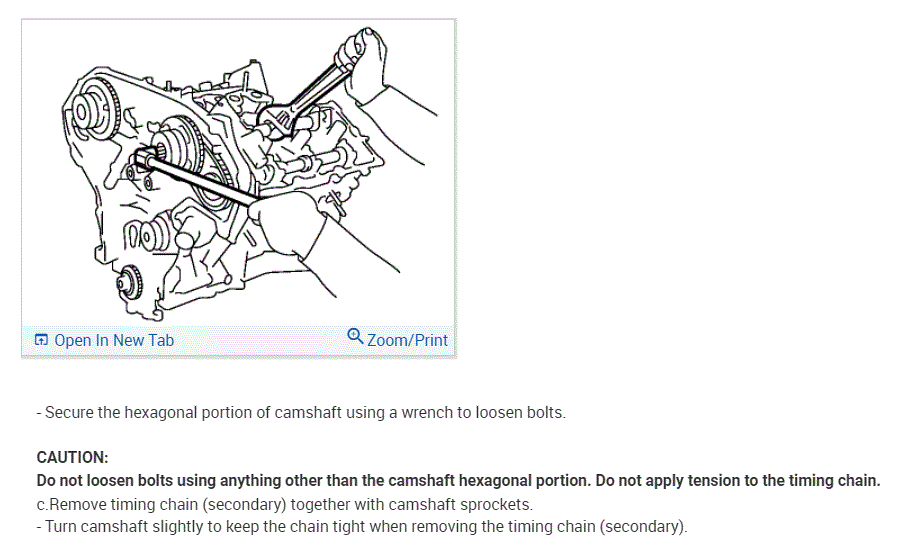 Open In New Tab

Zoom/Print

- Secure the hexagonal portion of camshaft using a wrench to loosen bolts.

CAUTION:
Do not loosen bolts using anything other than the camshaft hexagonal portion. Do not apply tension to the timing chain.
c.Remove timing chain (secondary) together with camshaft sprockets.
- Turn camshaft slightly to keep the chain tight when removing the timing chain (secondary).