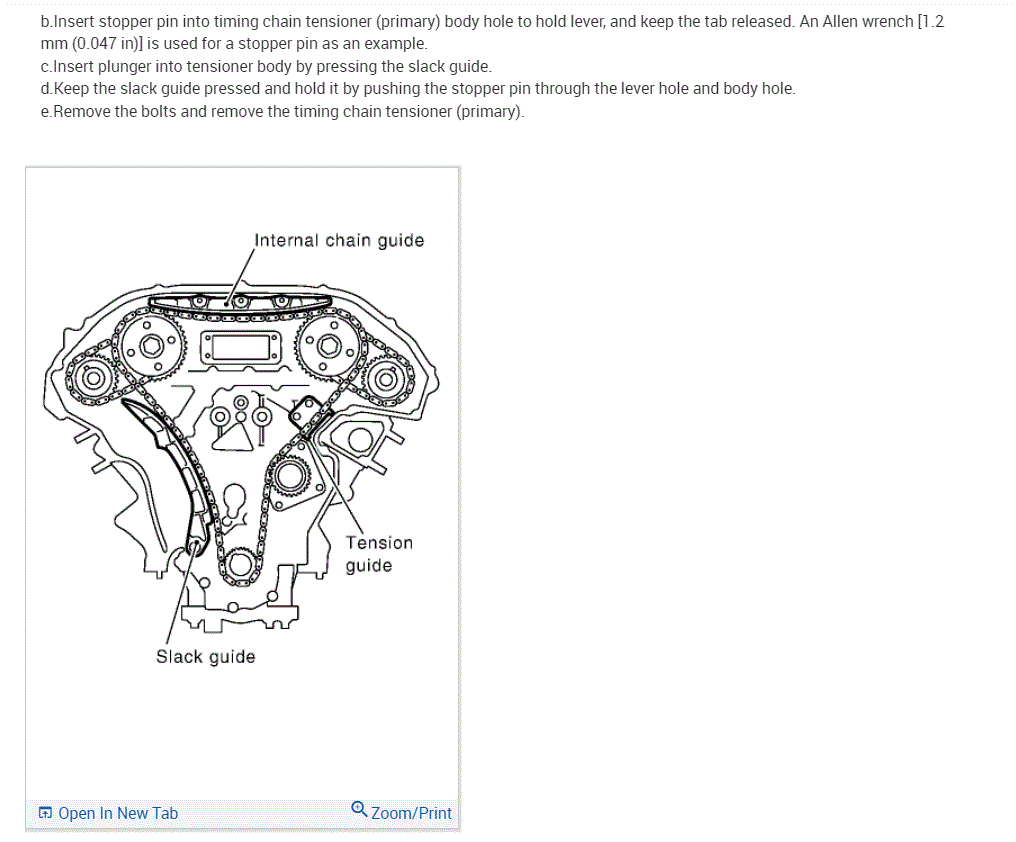 b.Insert stopper pin into timing chain tensioner (primary) body hole to hold lever, and keep the tab released. An Allen wrench [1.2 mm (0.047 in)] is used for a stopper pin as an example.
c.Insert plunger into tensioner body by pressing the slack guide.
d.Keep the slack guide pressed and hold it by pushing the stopper pin through the lever hole and body hole.
e.Remove the bolts and remove the timing chain tensioner (primary).

Internal chain guide

Tension guide

Slack guide

Open In New Tab

Zoom/Print