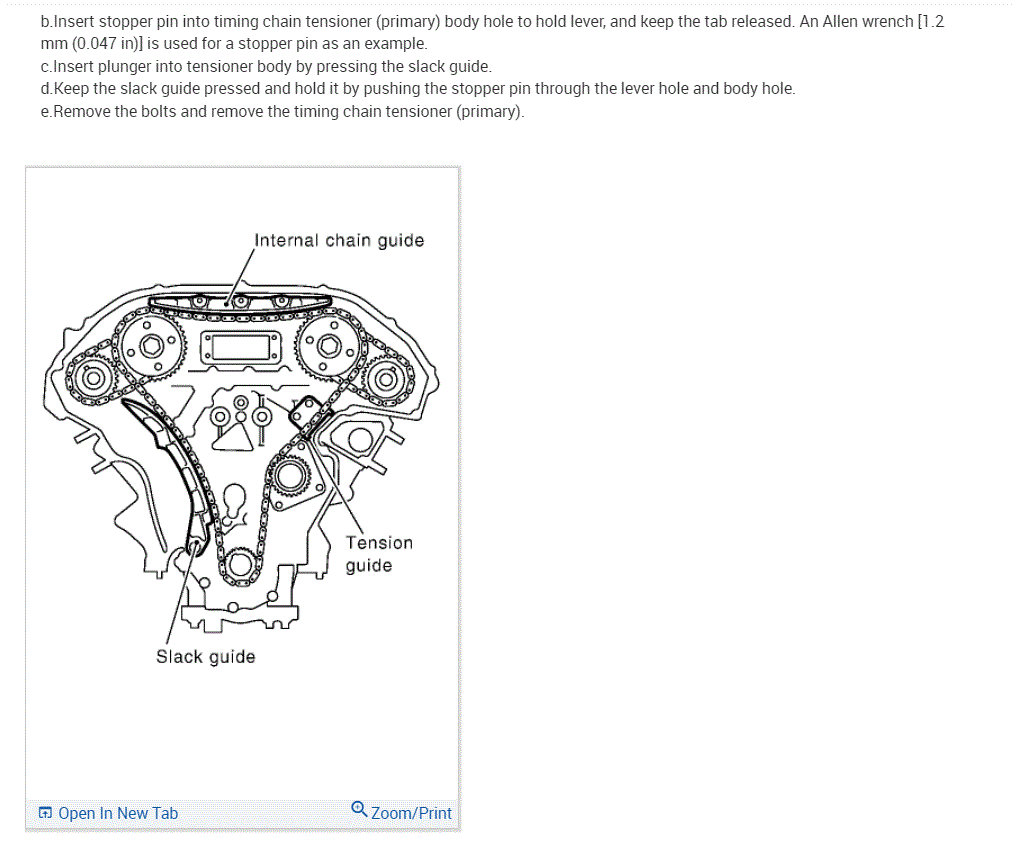 b.Insert stopper pin into timing chain tensioner (primary) body hole to hold lever, and keep the tab released. An Allen wrench [1.2 mm (0.047 in)] is used for a stopper pin as an example.
c.Insert plunger into tensioner body by pressing the slack guide.
d.Keep the slack guide pressed and hold it by pushing the stopper pin through the lever hole and body hole.
e.Remove the bolts and remove the timing chain tensioner (primary).

Internal chain guide

Tension guide

Slack guide

Open In New Tab

Zoom/Print