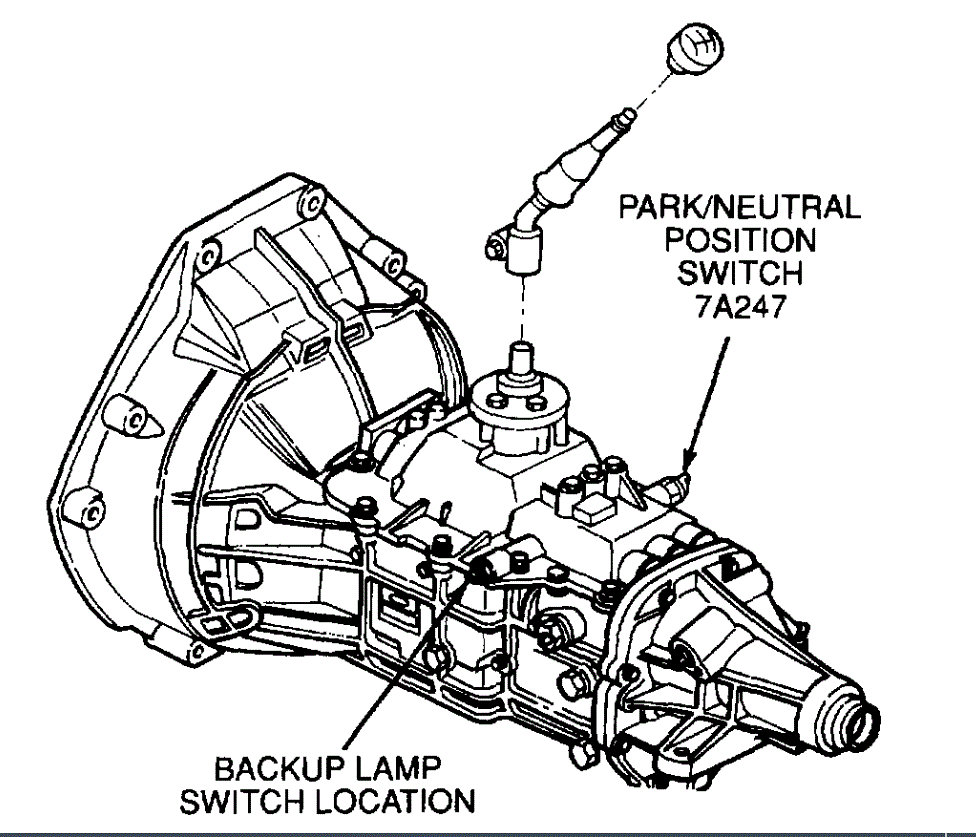 PARK/NEUTRAL POSITION SWITCH 7A247

BACKUP LAMP SWITCH LOCATION