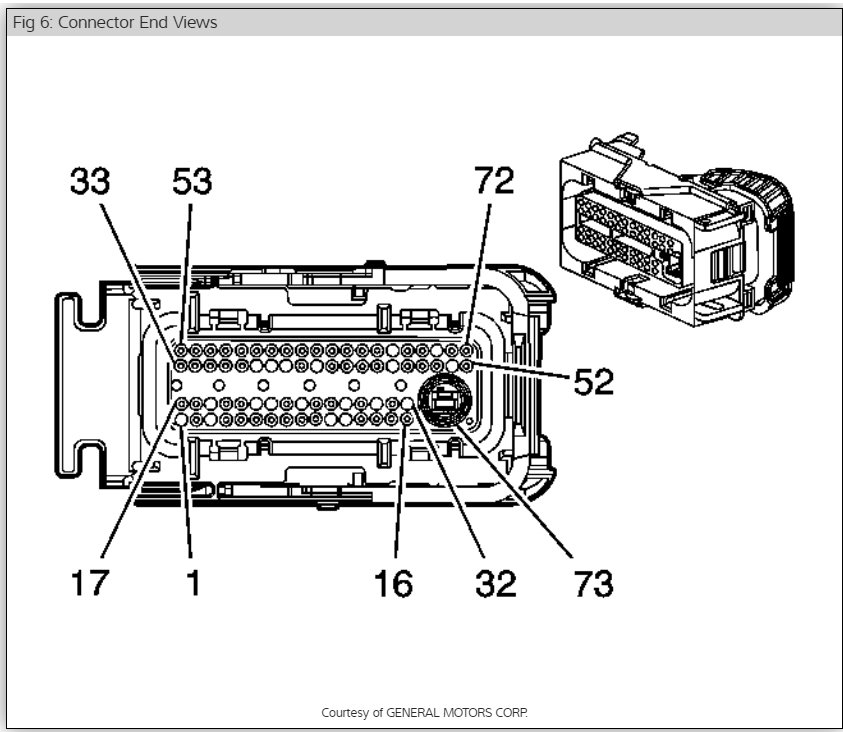 Fig 6: Connector End Views

33 53 72

52

17 1 16 32 73

Courtesy of GENERAL MOTORS CORP.