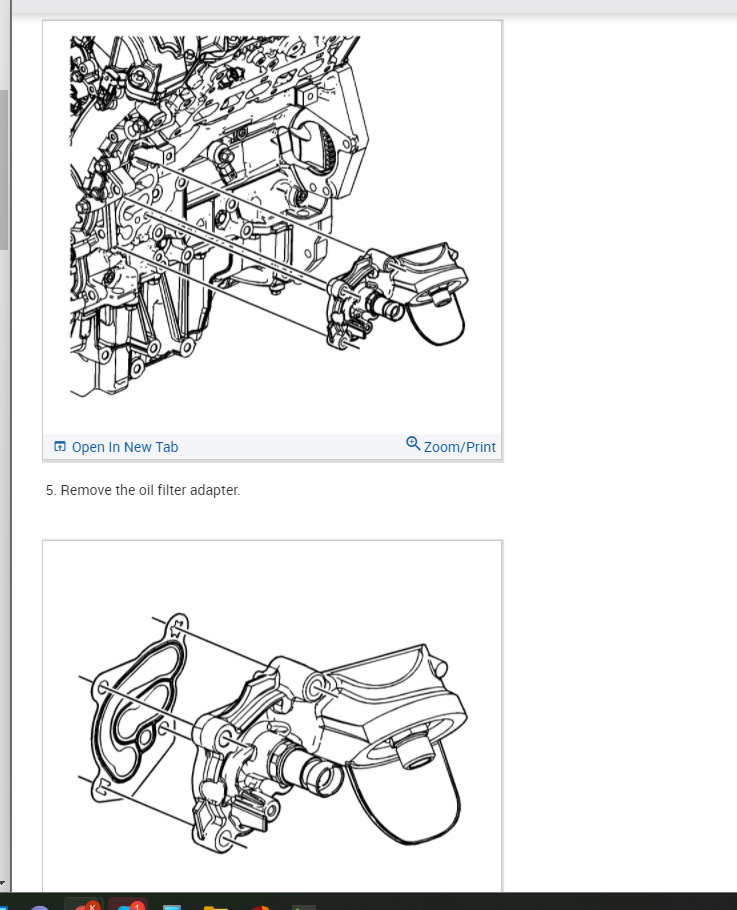 Open In New Tab

Zoom/Print

5. Remove the oil filter adapter.