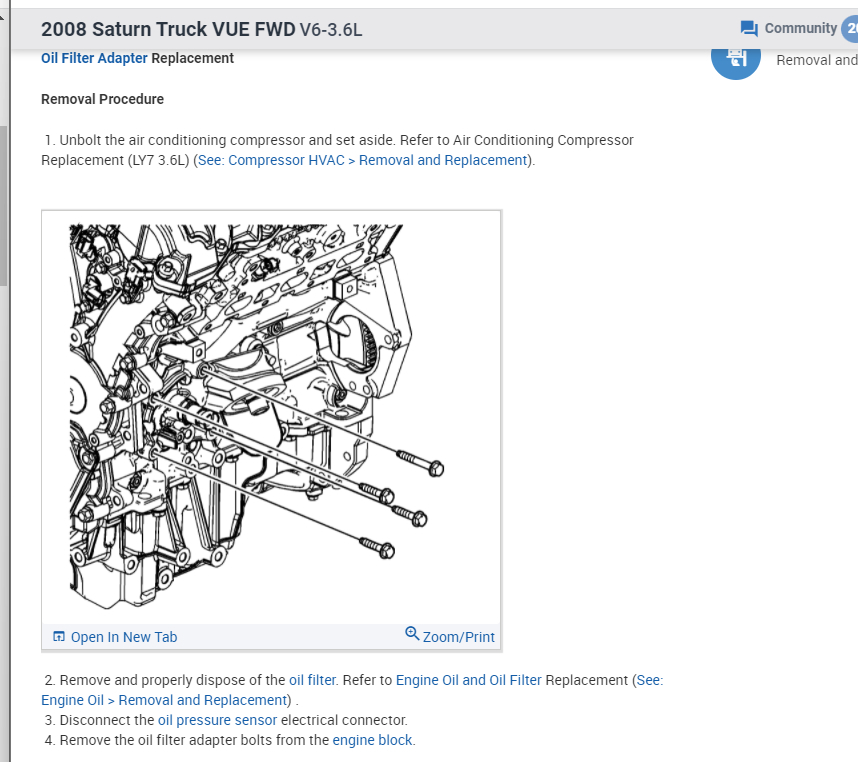 2008 Saturn Truck VUE FWD V6-3.6L

Community 2

Oil Filter Adapter Replacement

Removal and

Removal Procedure

1. Unbolt the air conditioning compressor and set aside. Refer to Air Conditioning Compressor Replacement (LY7 3.6L) (See: Compressor HVAC > Removal and Replacement).

Open In New Tab

Zoom/Print

2. Remove and properly dispose of the oil filter. Refer to Engine Oil and Oil Filter Replacement (See: Engine Oil > Removal and Replacement) .
3. Disconnect the oil pressure sensor electrical connector.
4. Remove the oil filter adapter bolts from the engine block.