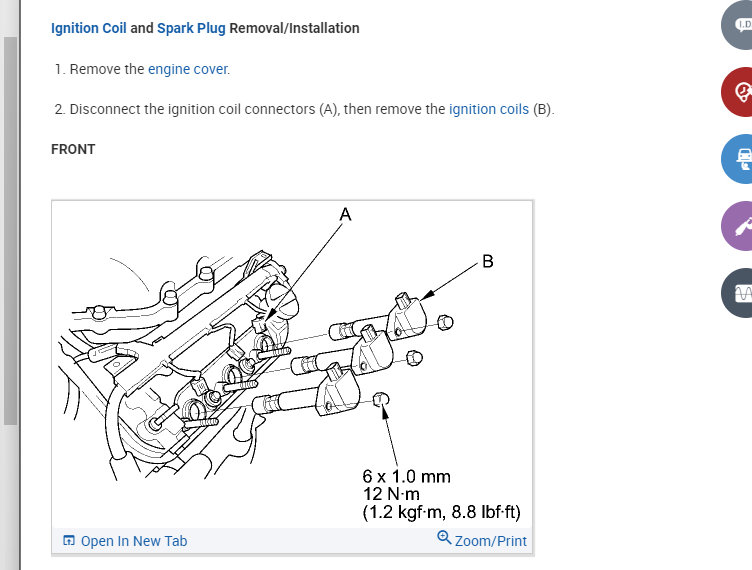 Ignition Coil and Spark Plug Removal/Installation

1. Remove the engine cover.

2. Disconnect the ignition coil connectors (A), then remove the ignition coils (B).

FRONT

A

B

6 x 1.0 mm
12 N·m
(1.2 kgf·m, 8.8 lbf·ft)

Open In New Tab

Zoom/Print

I.D