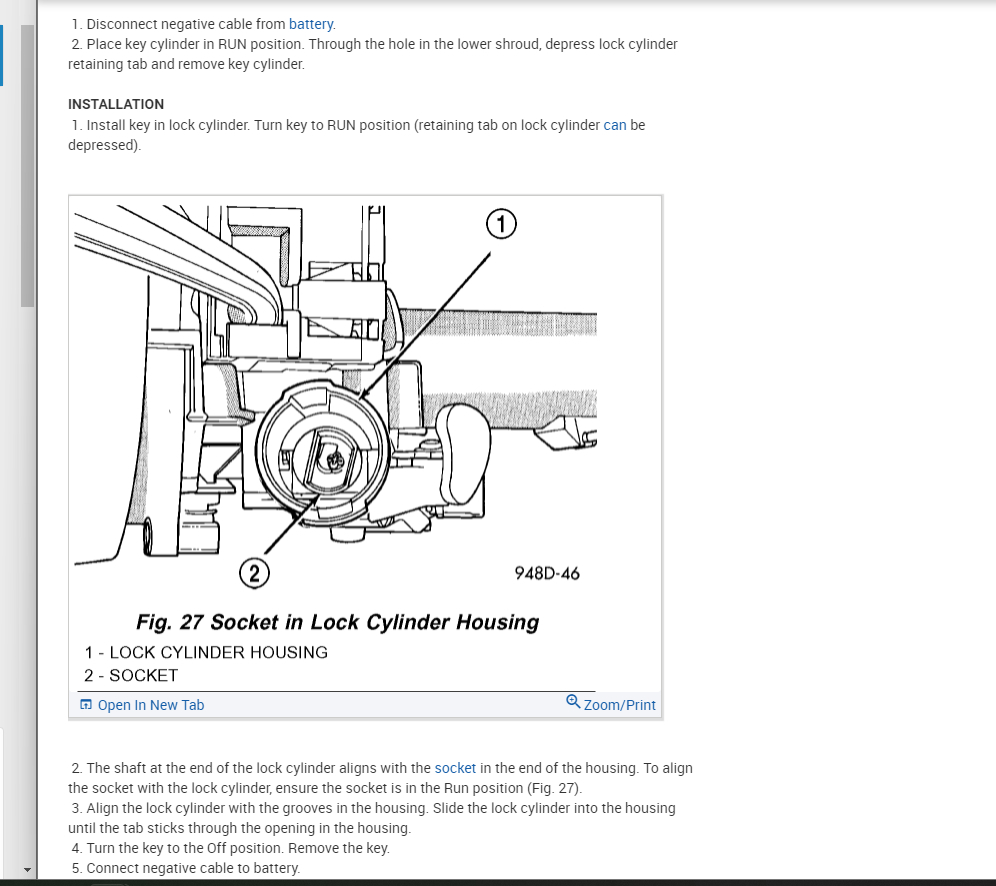 1. Disconnect negative cable from battery.
2. Place key cylinder in RUN position. Through the hole in the lower shroud, depress lock cylinder retaining tab and remove key cylinder.

INSTALLATION
1. Install key in lock cylinder. Turn key to RUN position (retaining tab on lock cylinder can be depressed).

1

2

948D-46

Fig. 27 Socket in Lock Cylinder Housing
1 - LOCK CYLINDER HOUSING
2 - SOCKET

Open In New Tab

Zoom/Print

2. The shaft at the end of the lock cylinder aligns with the socket in the end of the housing. To align the socket with the lock cylinder, ensure the socket is in the Run position (Fig. 27).
3. Align the lock cylinder with the grooves in the housing. Slide the lock cylinder into the housing until the tab sticks through the opening in the housing.
4. Turn the key to the Off position. Remove the key.
5. Connect negative cable to battery.