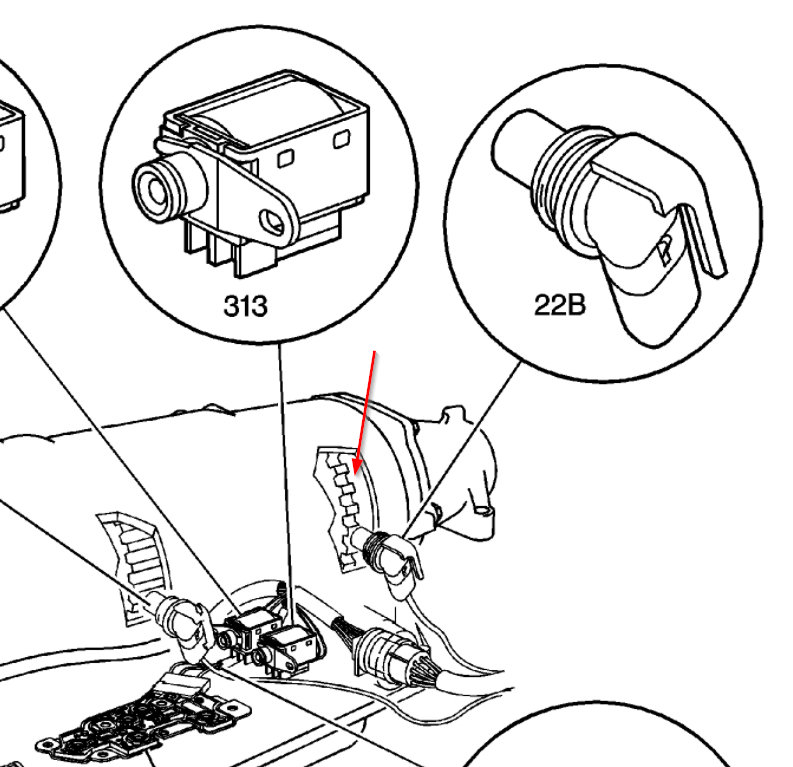 313

22B